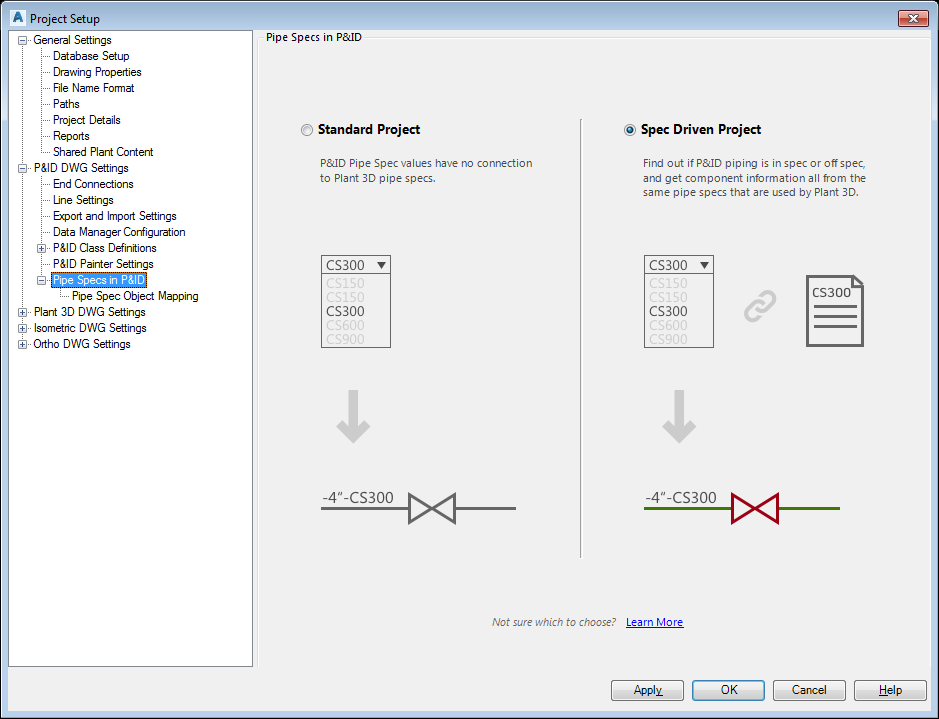 Project Setup

General Settings
Database Setup
Drawing Properties
File Name Format
Paths
Project Details
Reports
Shared Plant Content
P&ID DWG Settings
End Connections
Line Settings
Export and Import Settings
Data Manager Configuration
P&ID Class Definitions
P&ID Painter Settings
Pipe Specs in P&ID
Pipe Spec Object Mapping
Plant 3D DWG Settings
Isometric DWG Settings
Ortho DWG Settings

Pipe Specs in P&ID

Standard Project

P&ID Pipe Spec values have no connection to Plant 3D pipe specs.

CS300
CS150
CS150
CS300
CS600
CS900

-4"-CS300

Spec Driven Project

Find out if P&ID piping is in spec or off spec, and get component information all from the same pipe specs that are used by Plant 3D.

CS300
CS150
CS150
CS300
CS600
CS900

CS300

-4"-CS300

Not sure which to choose? Learn More

Apply OK Cancel Help